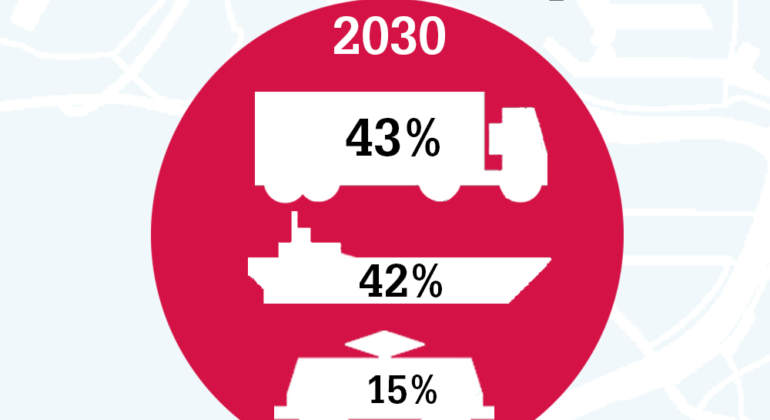 2030

43%

42%

15%